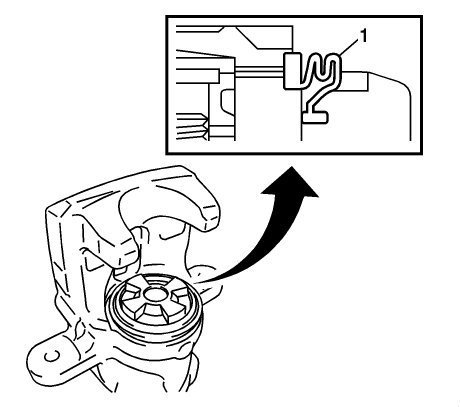 1