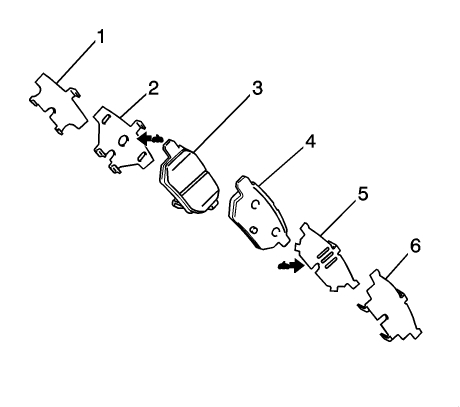 1
2
3
4
5
6