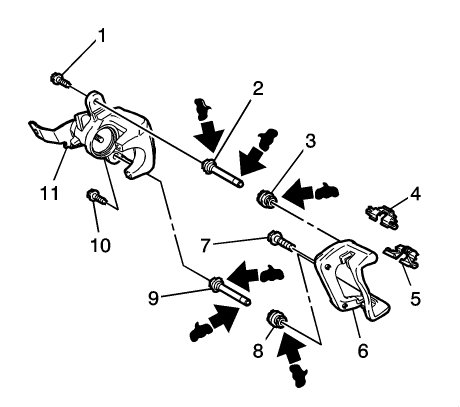 1
2
3
4
11
10
7
5
9
8
6