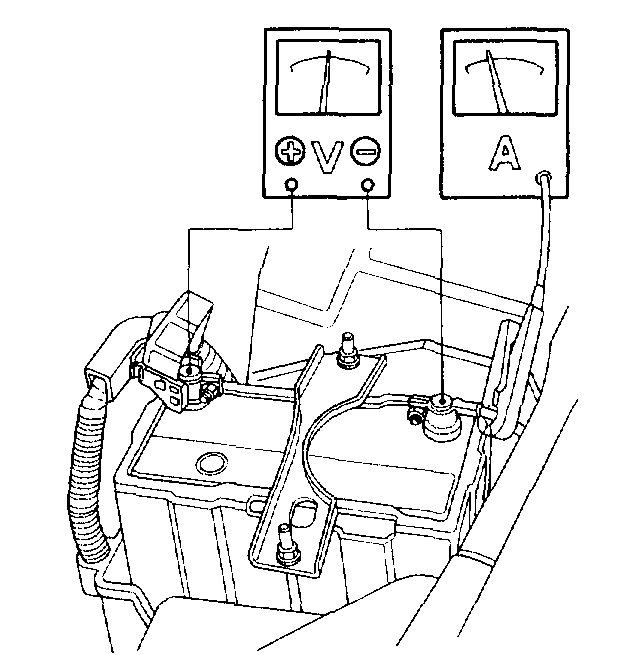 + V −

A