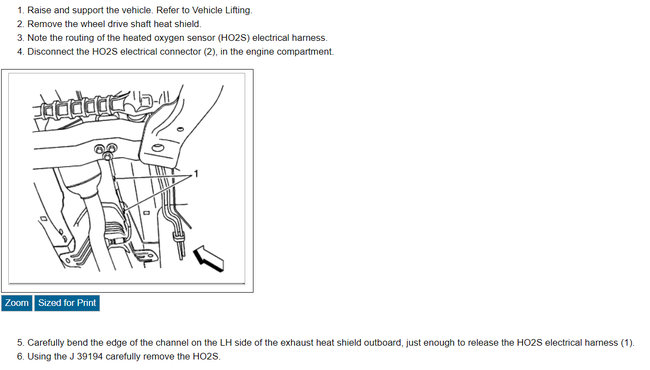 1. Raise and support the vehicle. Refer to Vehicle Lifting.
2. Remove the wheel drive shaft heat shield.
3. Note the routing of the heated oxygen sensor (HO2S) electrical harness.
4. Disconnect the HO2S electrical connector (2), in the engine compartment.

1

Zoom Sized for Print

5. Carefully bend the edge of the channel on the LH side of the exhaust heat shield outboard, just enough to release the HO2S electrical harness (1).
6. Using the J 39194 carefully remove the HO2S.