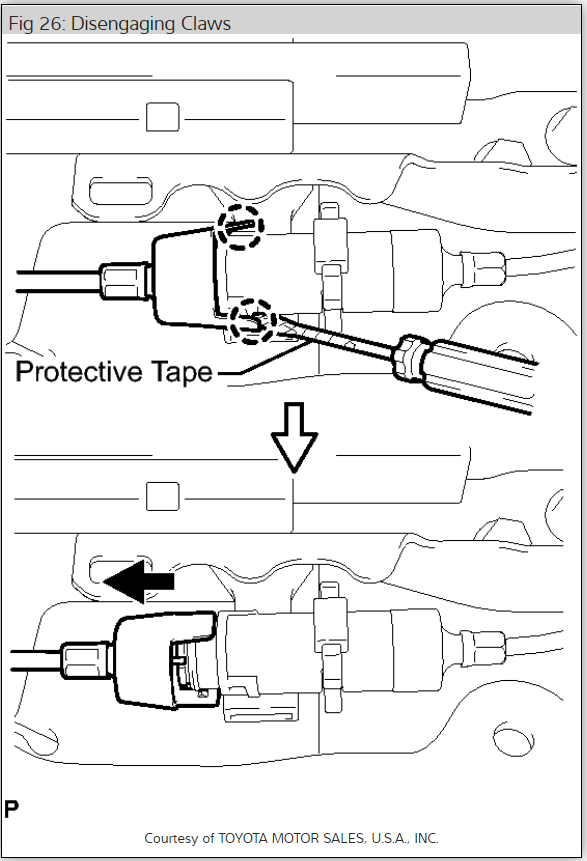 Fig 26: Disengaging Claws

Protective Tape

P

Courtesy of TOYOTA MOTOR SALES, U.S.A., INC.