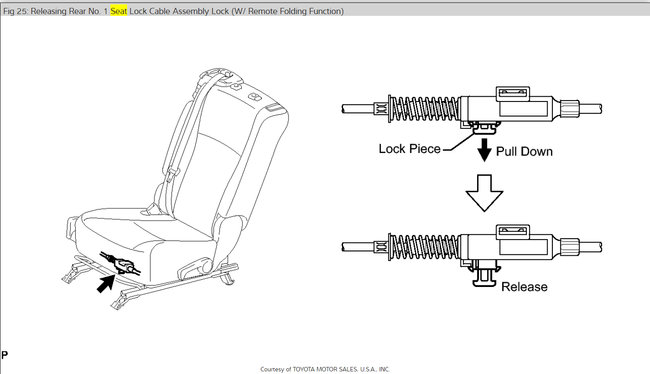 Fig 25: Releasing Rear No. 1 Seat Lock Cable Assembly Lock (W/ Remote Folding Function)

Lock Piece
Pull Down

Release

P

Courtesy of TOYOTA MOTOR SALES, U.S.A., INC.