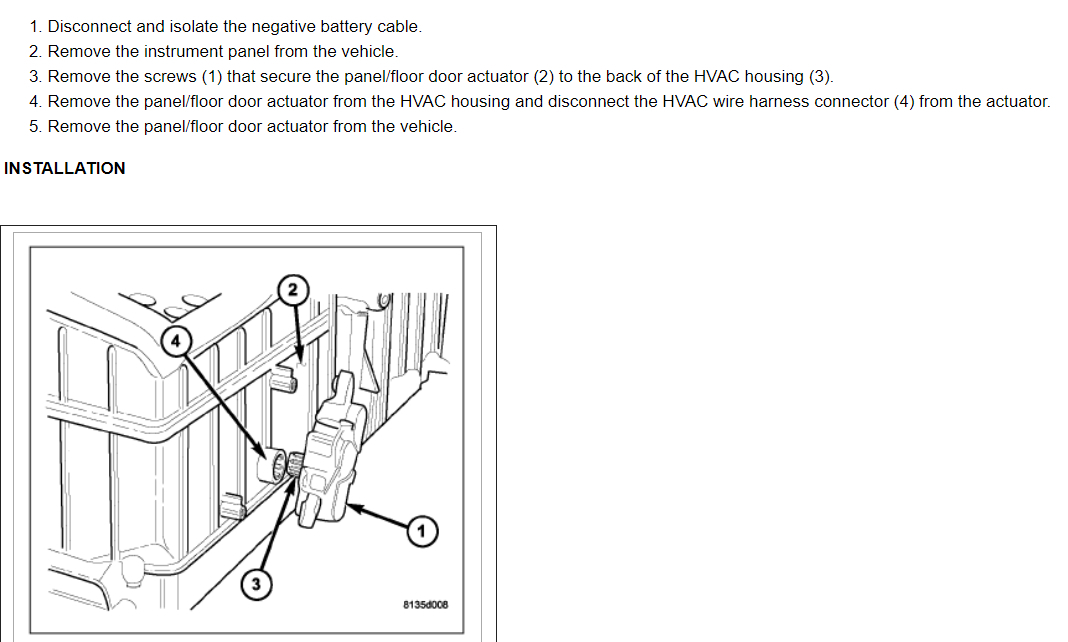 1. Disconnect and isolate the negative battery cable.
2. Remove the instrument panel from the vehicle.
3. Remove the screws (1) that secure the panel/floor door actuator (2) to the back of the HVAC housing (3).
4. Remove the panel/floor door actuator from the HVAC housing and disconnect the HVAC wire harness connector (4) from the actuator.
5. Remove the panel/floor door actuator from the vehicle.

INSTALLATION

2
4
1
3
8135d008