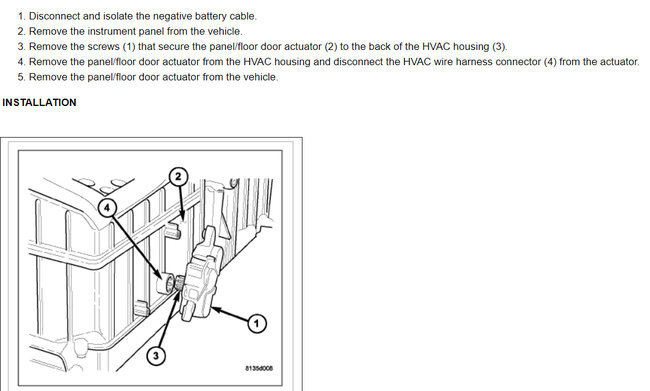 1. Disconnect and isolate the negative battery cable.
2. Remove the instrument panel from the vehicle.
3. Remove the screws (1) that secure the panel/floor door actuator (2) to the back of the HVAC housing (3).
4. Remove the panel/floor door actuator from the HVAC housing and disconnect the HVAC wire harness connector (4) from the actuator.
5. Remove the panel/floor door actuator from the vehicle.

INSTALLATION

2
4
1
3
8135d008