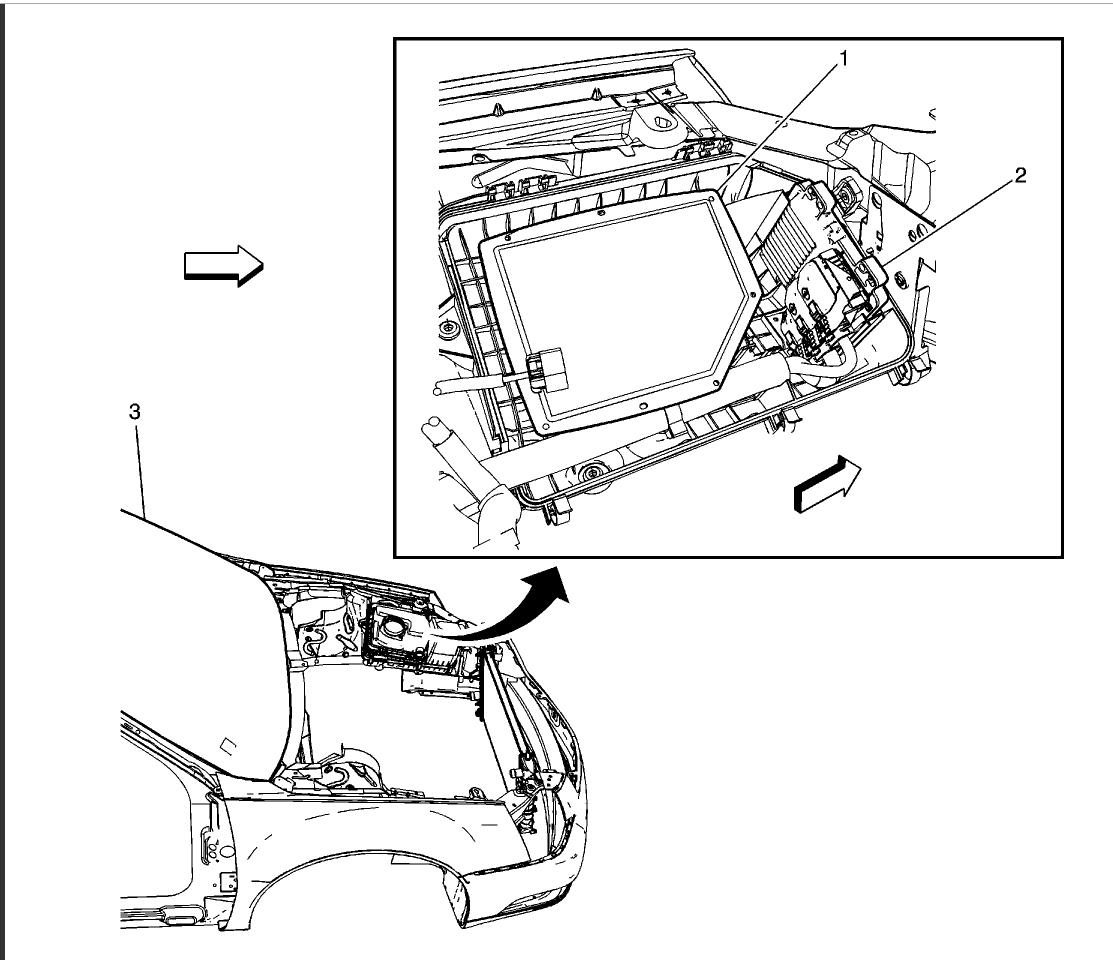 1
2
3