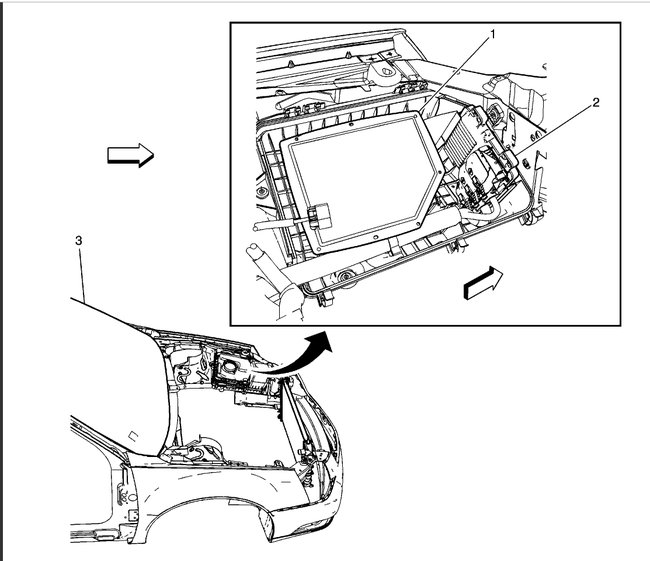 1
2
3