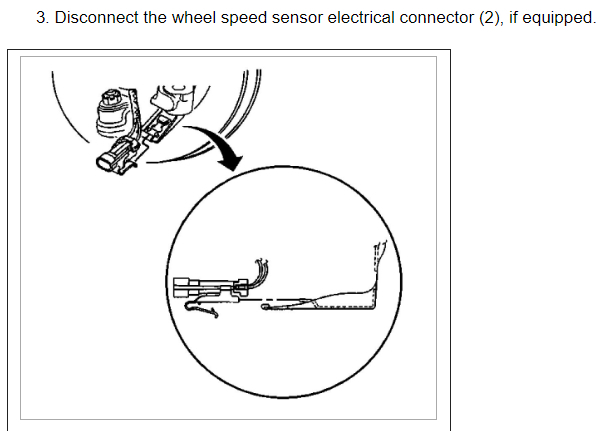 3. Disconnect the wheel speed sensor electrical connector (2), if equipped.