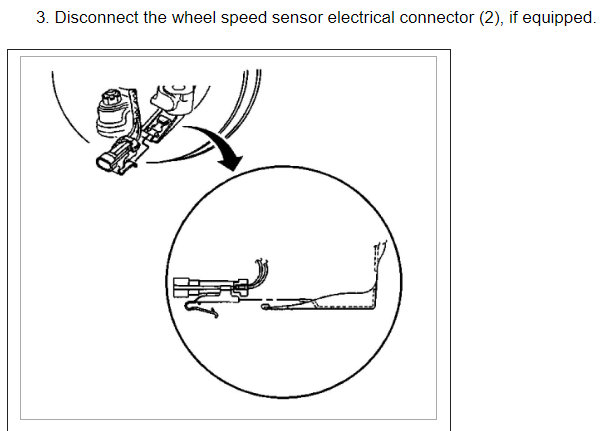 3. Disconnect the wheel speed sensor electrical connector (2), if equipped.