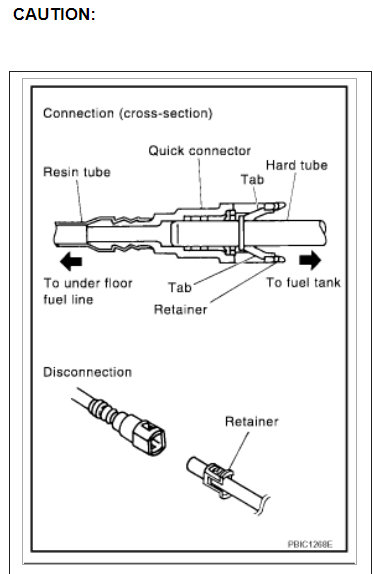 CAUTION:

Connection (cross-section)

Quick connector

Resin tube

Hard tube

Tab

To under floor fuel line

Tab

Retainer

To fuel tank

Disconnection

Retainer

PBIC1268E