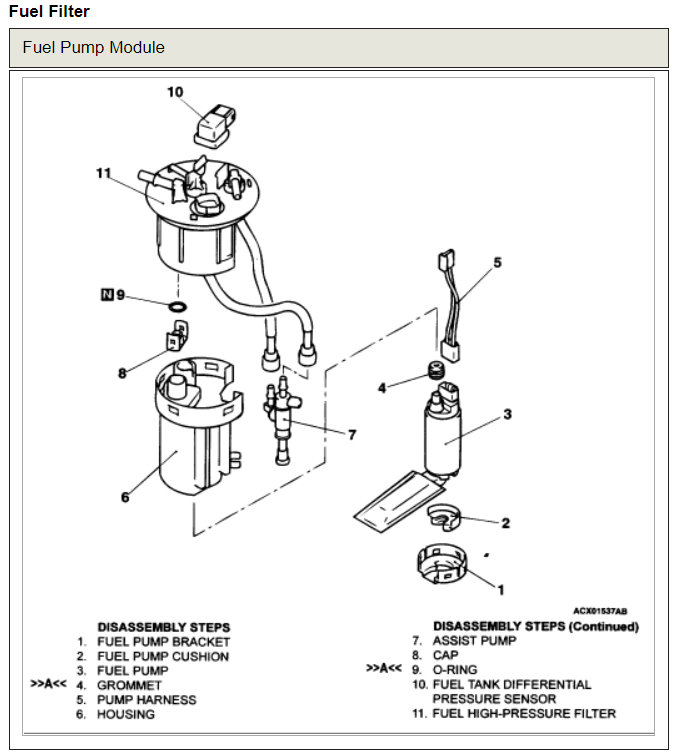 Fuel Filter

Fuel Pump Module

10

11

N 9

8

6

7

5

4

3

2

1

ACX01537AB

DISASSEMBLY STEPS
1. FUEL PUMP BRACKET
2. FUEL PUMP CUSHION
3. FUEL PUMP
>>A<< 4. GROMMET
5. PUMP HARNESS
6. HOUSING

DISASSEMBLY STEPS (Continued)
7. ASSIST PUMP
8. CAP
>>A<< 9. O-RING
10. FUEL TANK DIFFERENTIAL PRESSURE SENSOR
11. FUEL HIGH-PRESSURE FILTER