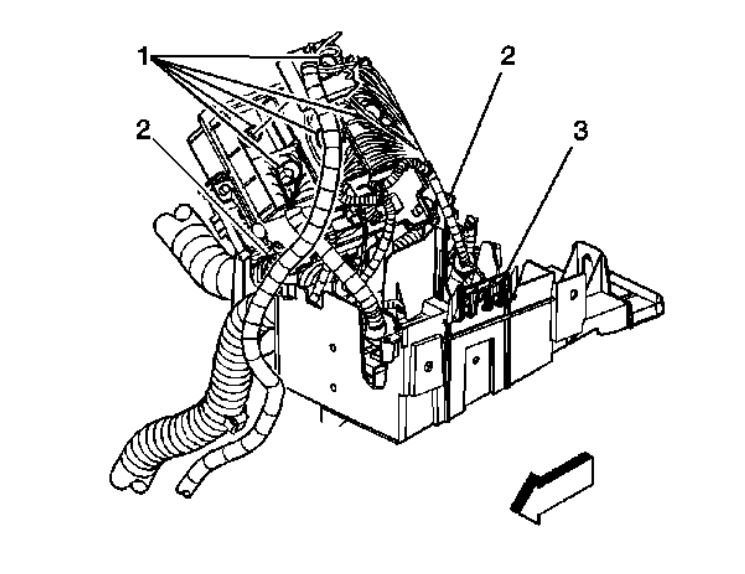 1
2
2
3