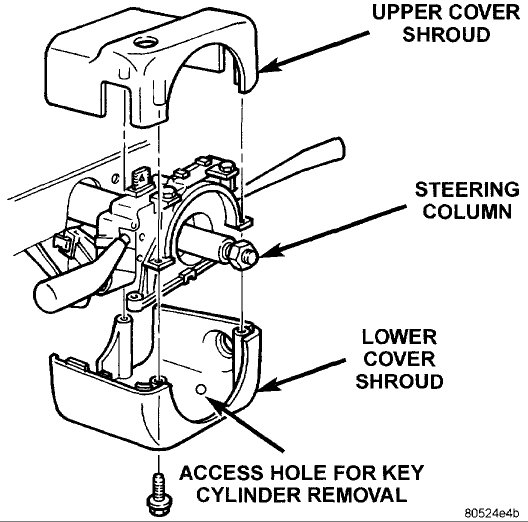 UPPER COVER SHROUD

STEERING COLUMN

LOWER COVER SHROUD

ACCESS HOLE FOR KEY CYLINDER REMOVAL

80524e4b