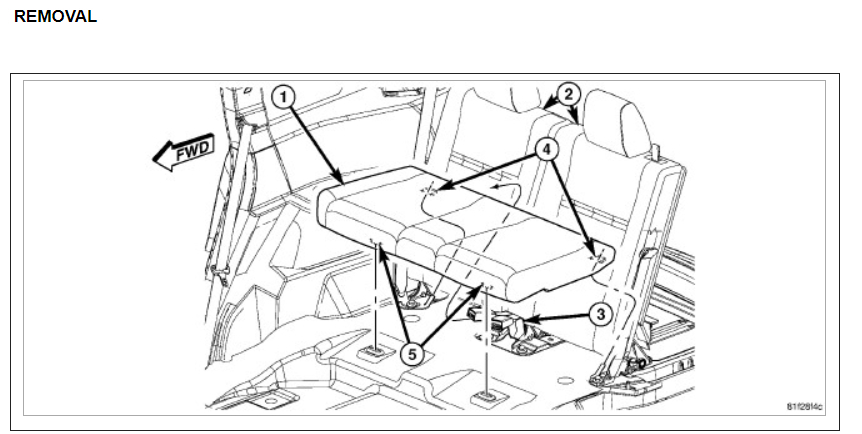 REMOVAL

FWD
1
2
4
3
5
81f2814c