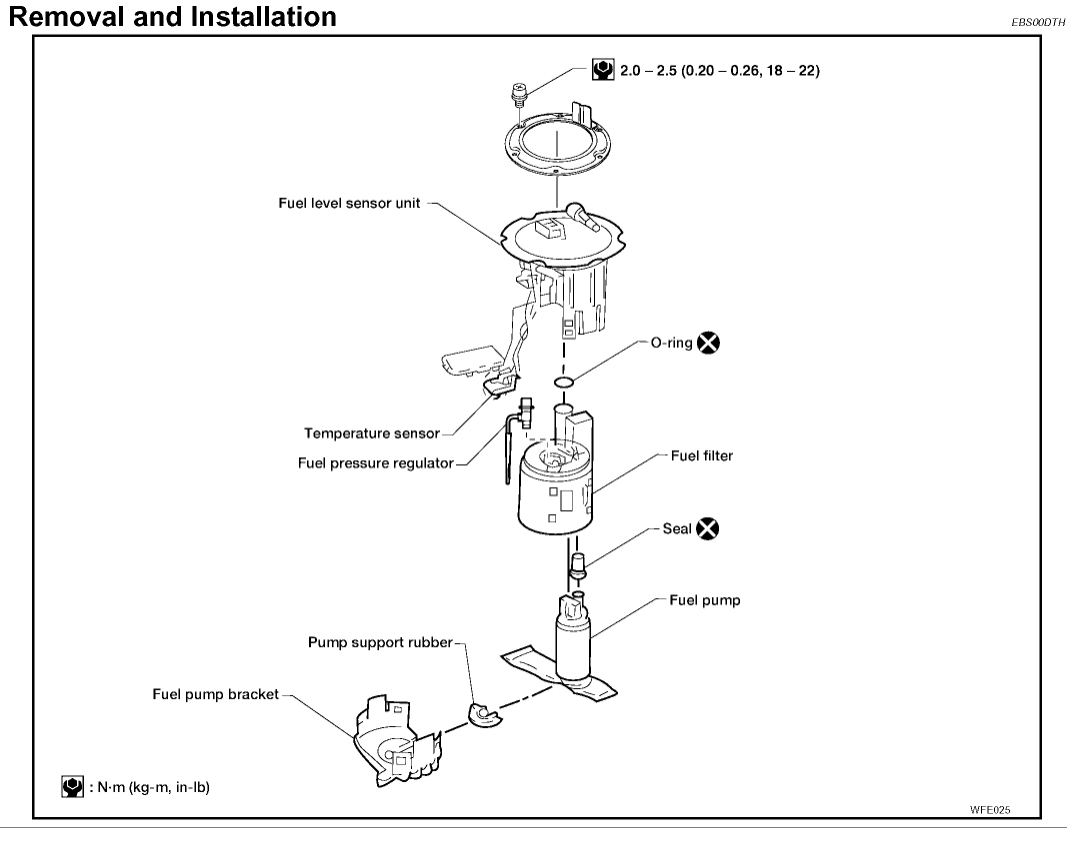 Removal and Installation

EBS00DTH

2.0 – 2.5 (0.20 – 0.26, 18 – 22)

Fuel level sensor unit

O-ring

Temperature sensor

Fuel pressure regulator

Fuel filter

Seal

Fuel pump

Pump support rubber

Fuel pump bracket

: N·m (kg-m, in-lb)

WFE025