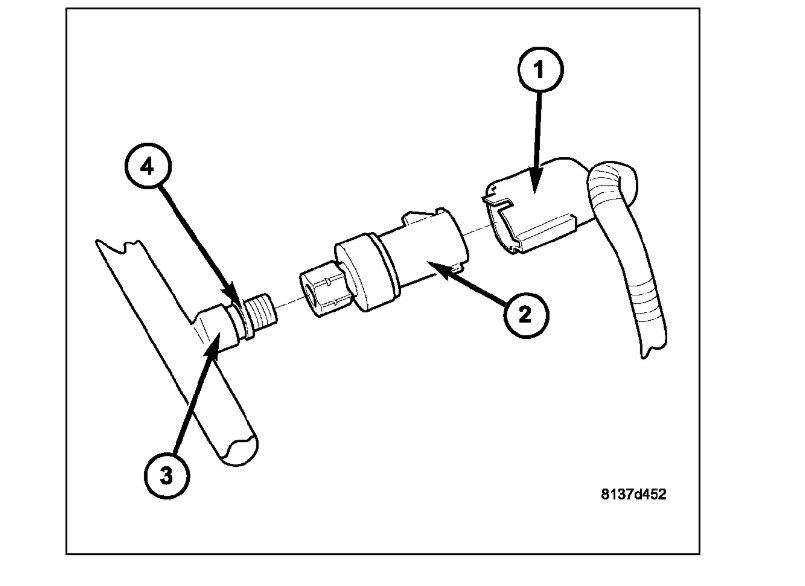 1
4
2
3
8137d452