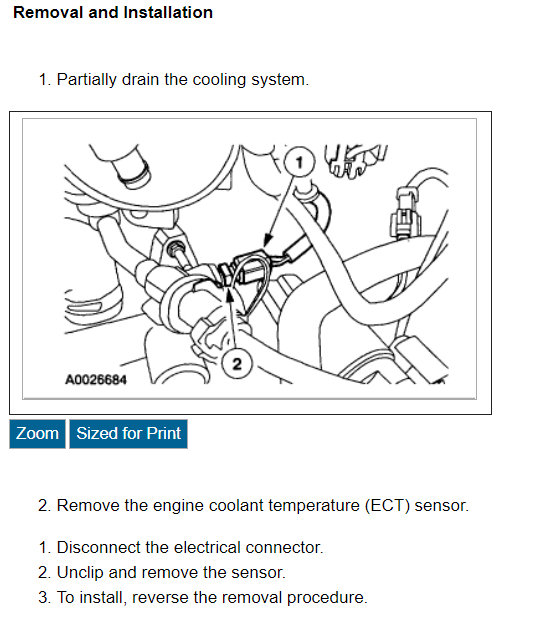 Removal and Installation

1. Partially drain the cooling system.

1

2

A0026684

Zoom Sized for Print

2. Remove the engine coolant temperature (ECT) sensor.

1. Disconnect the electrical connector.
2. Unclip and remove the sensor.
3. To install, reverse the removal procedure.