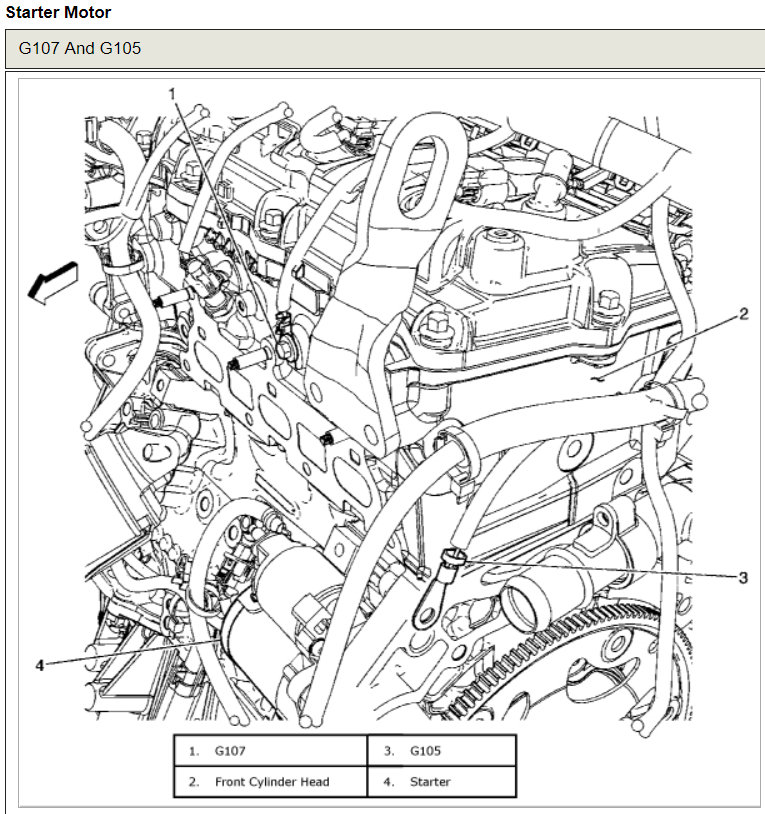 Starter Motor

G107 And G105

1

2

3

4

| 1. G107 | 3. G105 |
|---|---|
| 2. Front Cylinder Head | 4. Starter |