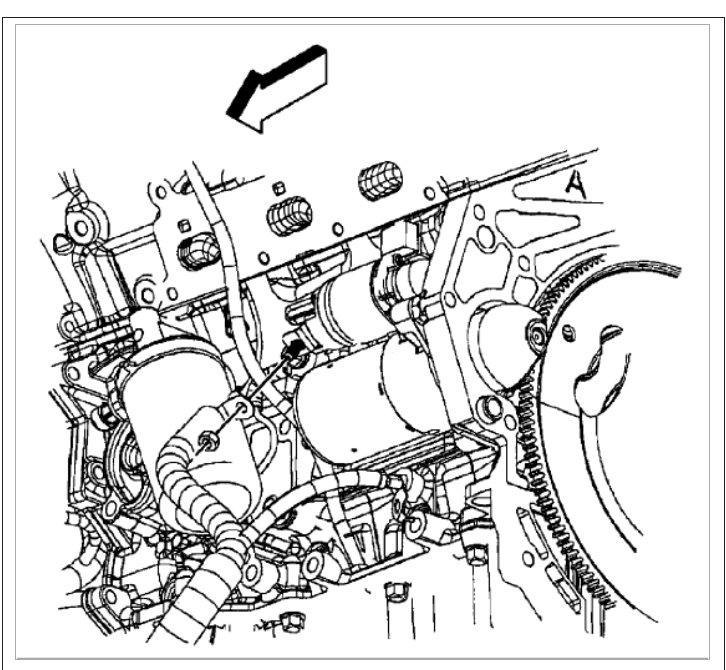 A