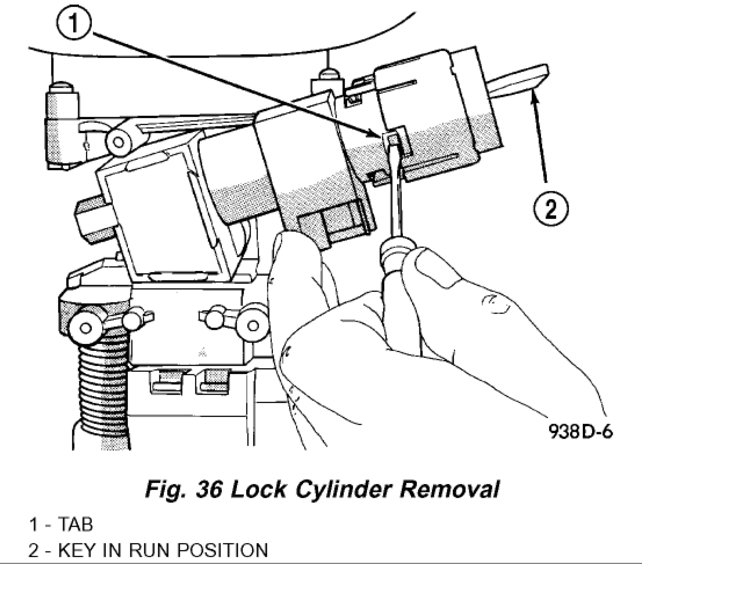 1

2

938D-6

Fig. 36 Lock Cylinder Removal

1 - TAB
2 - KEY IN RUN POSITION