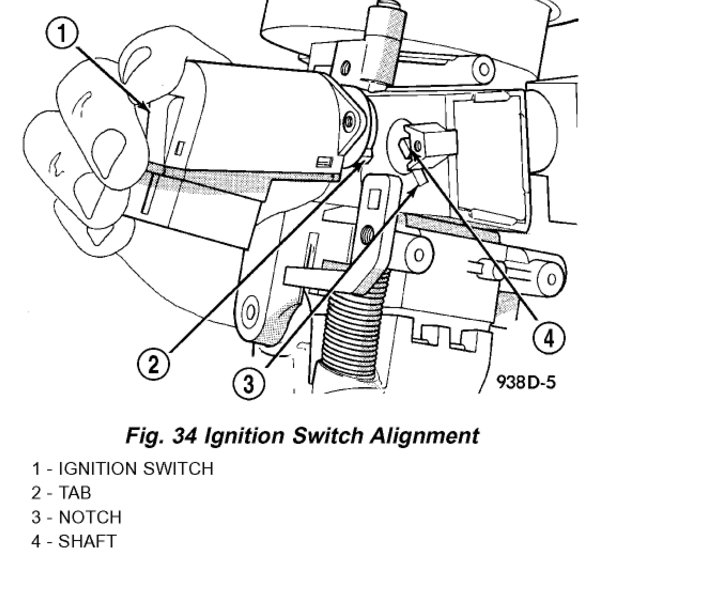 1
2
3
4
938D-5

Fig. 34 Ignition Switch Alignment

1 - IGNITION SWITCH
2 - TAB
3 - NOTCH
4 - SHAFT