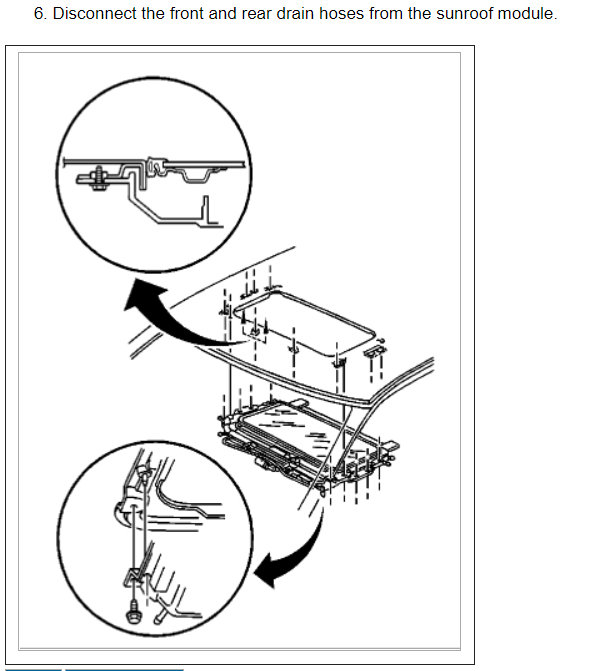 6. Disconnect the front and rear drain hoses from the sunroof module.