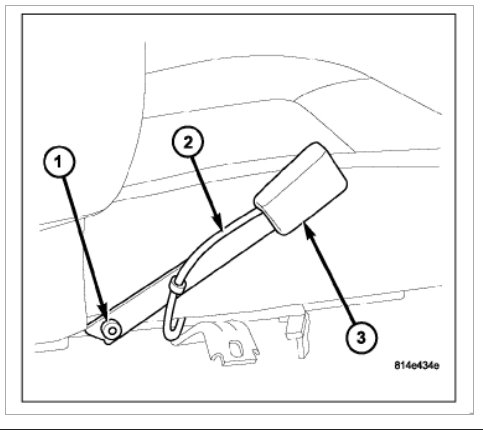 1

2

3

814e434e