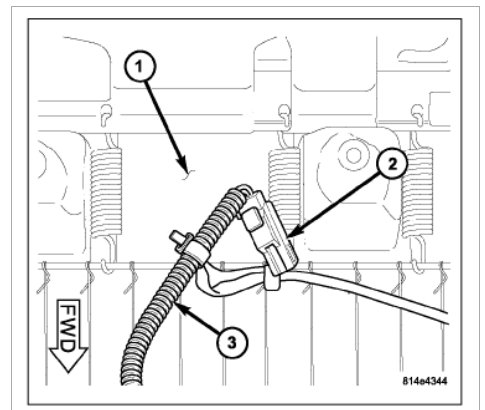 1
2
3
FWD
814e4344