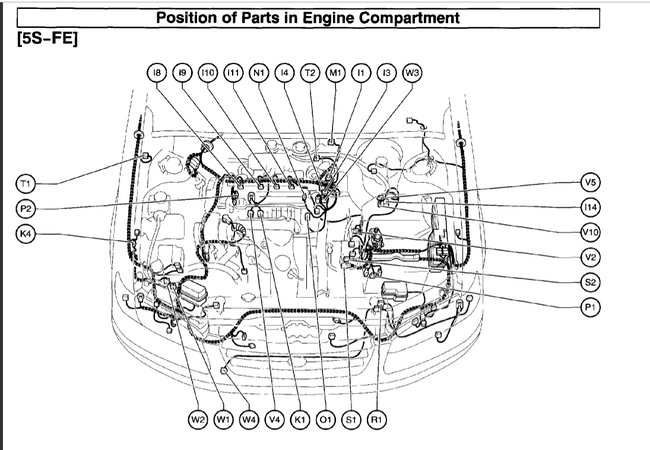 Position of Parts in Engine Compartment

[5S-FE]

I8 I9 I10 I11 N1 I4 T2 M1 I1 I3 W3

T1
P2
K4

V5
I14
V10
V2
S2
P1

W2 W1 W4 V4 K1 O1 S1 R1