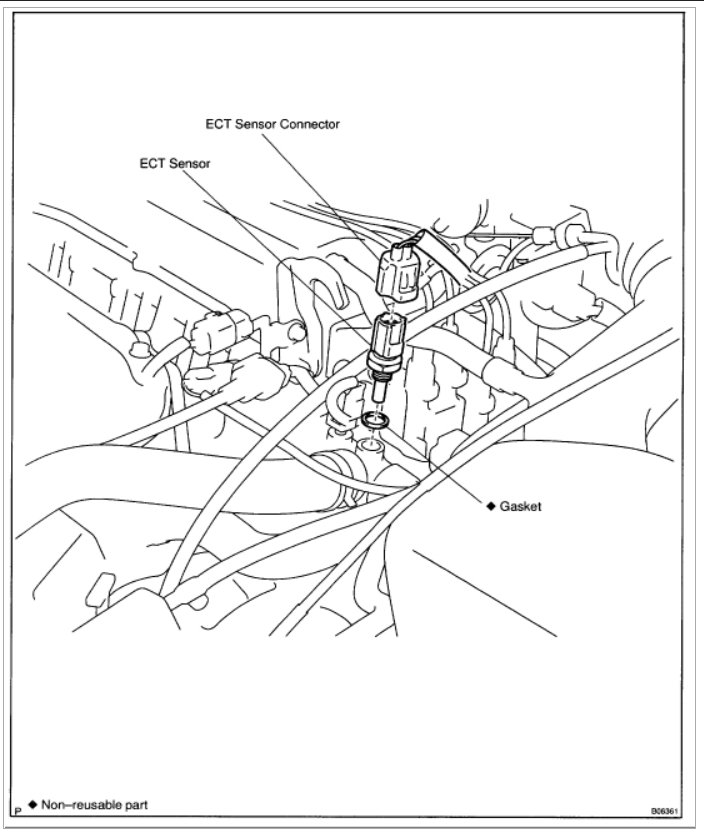 ECT Sensor Connector

ECT Sensor

◆ Gasket

P ◆ Non–reusable part

B06361