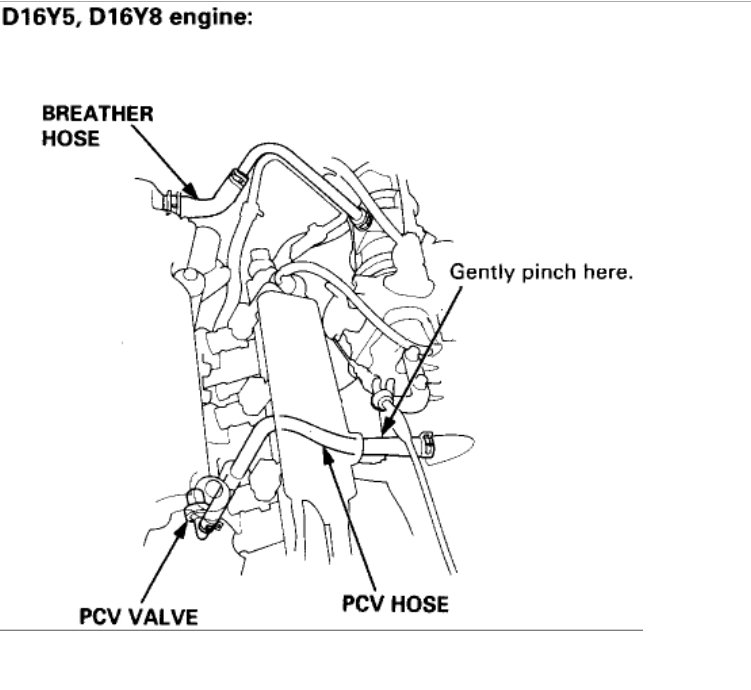 D16Y5, D16Y8 engine:

BREATHER HOSE

Gently pinch here.

PCV VALVE

PCV HOSE