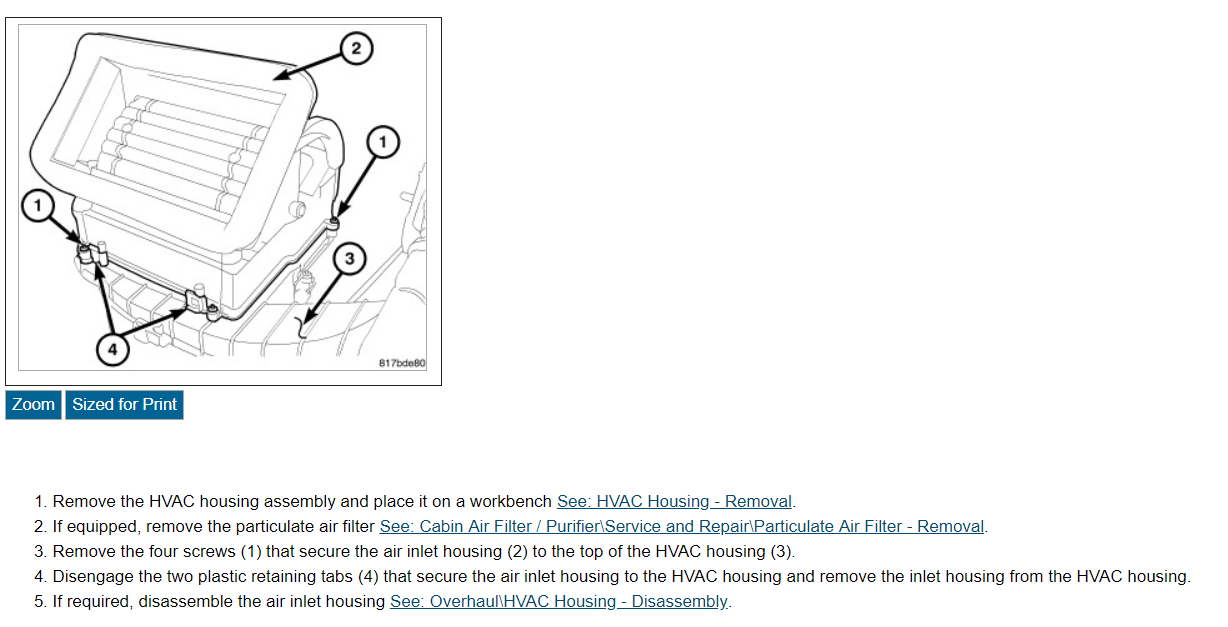 2

1

1

3

4

817bde80

Zoom Sized for Print

1. Remove the HVAC housing assembly and place it on a workbench See: HVAC Housing - Removal.
2. If equipped, remove the particulate air filter See: Cabin Air Filter / Purifier\Service and Repair\Particulate Air Filter - Removal.
3. Remove the four screws (1) that secure the air inlet housing (2) to the top of the HVAC housing (3).
4. Disengage the two plastic retaining tabs (4) that secure the air inlet housing to the HVAC housing and remove the inlet housing from the HVAC housing.
5. If required, disassemble the air inlet housing See: Overhaul\HVAC Housing - Disassembly.