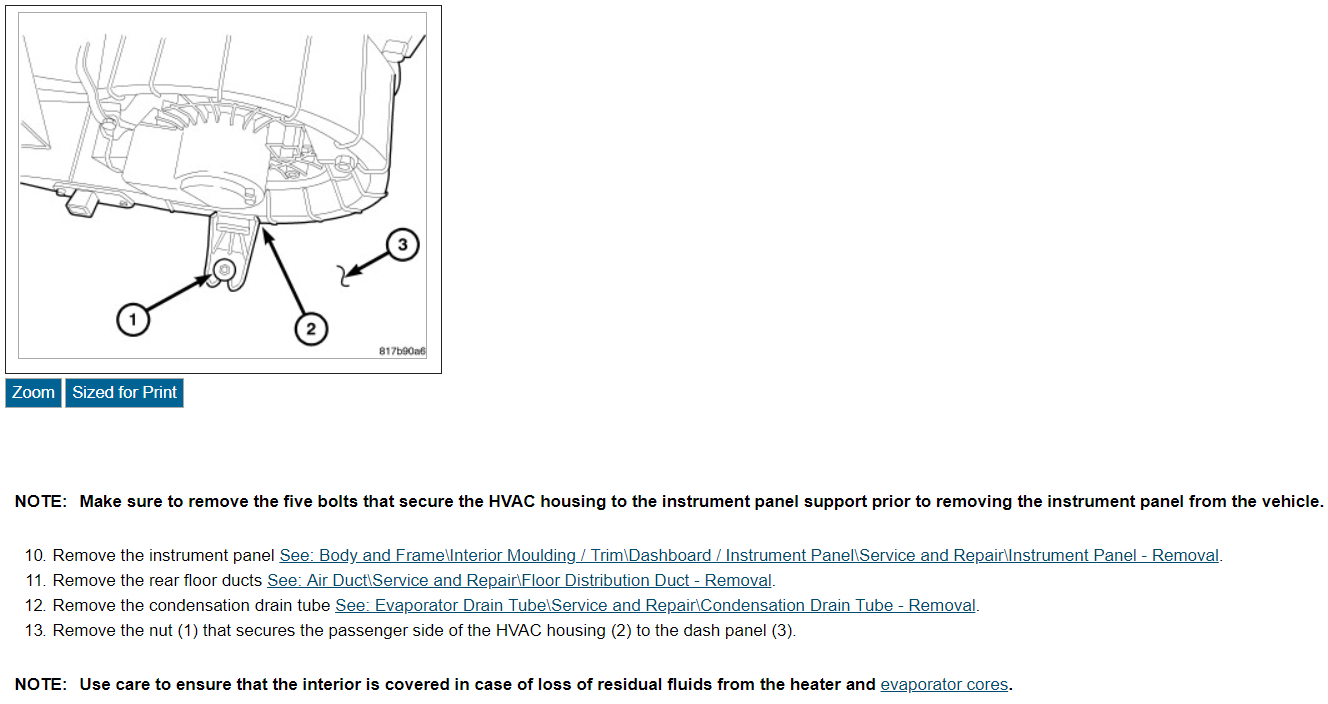 3

1

2

817b90a6

Zoom Sized for Print

NOTE: Make sure to remove the five bolts that secure the HVAC housing to the instrument panel support prior to removing the instrument panel from the vehicle.

10. Remove the instrument panel See: Body and Frame\Interior Moulding / Trim\Dashboard / Instrument Panel\Service and Repair\Instrument Panel - Removal.
11. Remove the rear floor ducts See: Air Duct\Service and Repair\Floor Distribution Duct - Removal.
12. Remove the condensation drain tube See: Evaporator Drain Tube\Service and Repair\Condensation Drain Tube - Removal.
13. Remove the nut (1) that secures the passenger side of the HVAC housing (2) to the dash panel (3).

NOTE: Use care to ensure that the interior is covered in case of loss of residual fluids from the heater and evaporator cores.