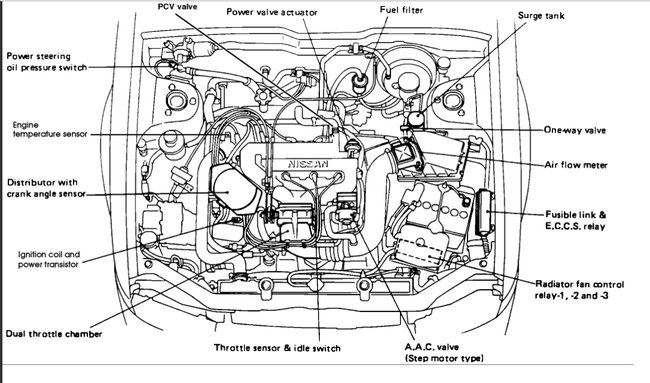 PCV valve
Power valve actuator
Fuel filter
Surge tank
Power steering oil pressure switch
Engine temperature sensor
One-way valve
NISSAN
Air flow meter
Distributor with crank angle sensor
Fusible link & E.C.C.S. relay
Ignition coil and power transistor
Radiator fan control relay-1, -2 and -3
Dual throttle chamber
Throttle sensor & idle switch
A.A.C. valve (Step motor type)