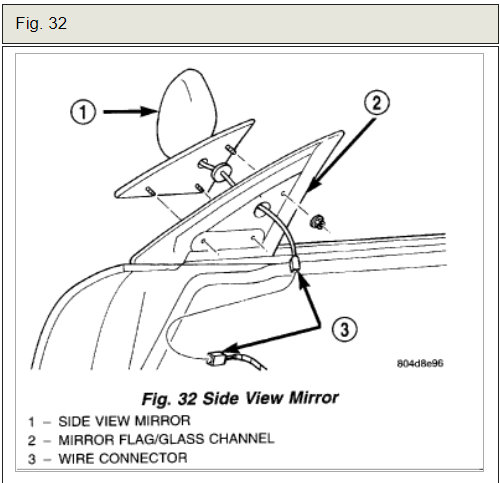 Fig. 32

1

2

3

804d8e96

Fig. 32 Side View Mirror

1 – SIDE VIEW MIRROR
2 – MIRROR FLAG/GLASS CHANNEL
3 – WIRE CONNECTOR