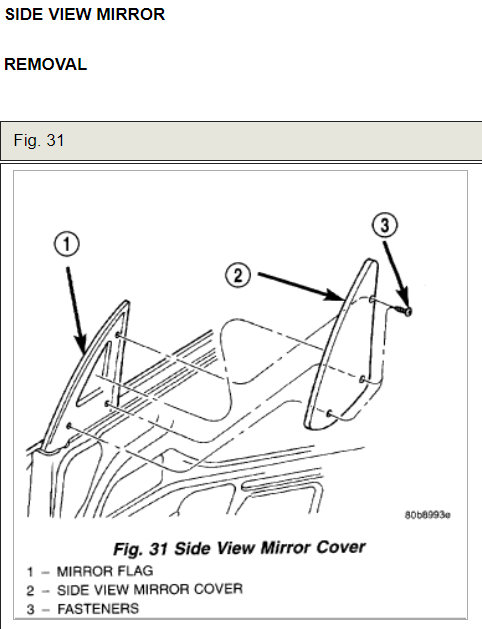 SIDE VIEW MIRROR

REMOVAL

Fig. 31

1

2

3

80b8993e

Fig. 31 Side View Mirror Cover

1 – MIRROR FLAG
2 – SIDE VIEW MIRROR COVER
3 – FASTENERS