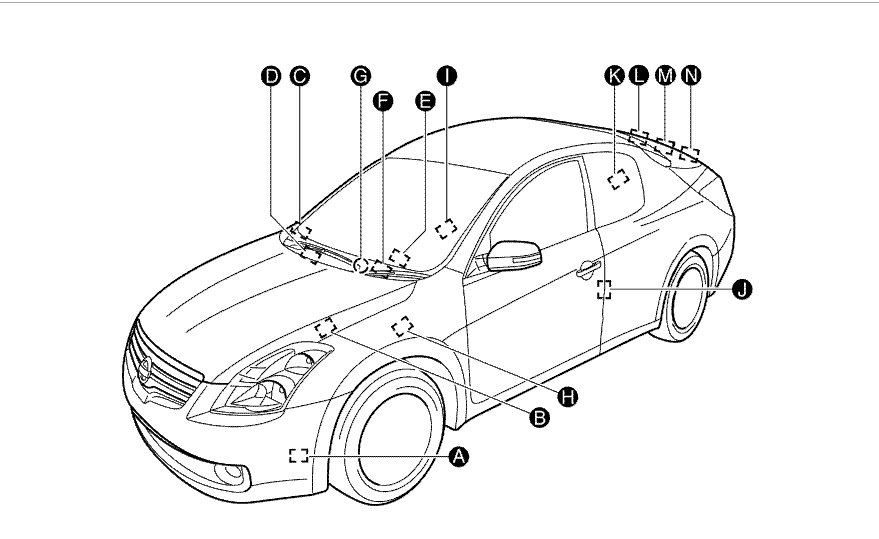 D C G F E I K L M N J H B A