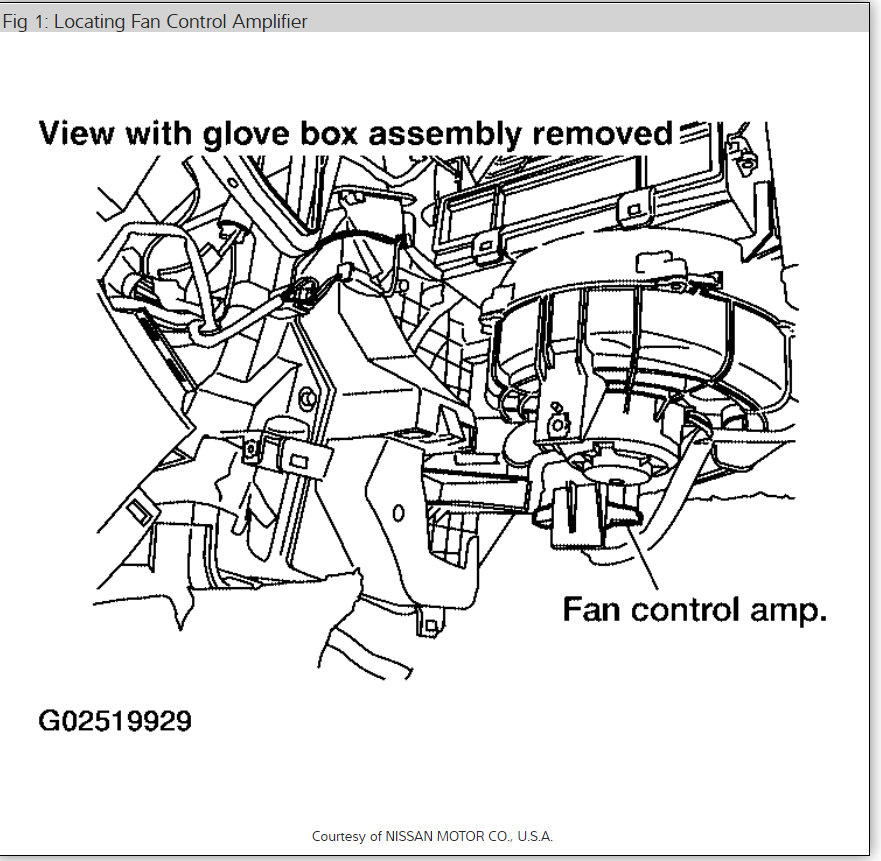 Fig 1: Locating Fan Control Amplifier

View with glove box assembly removed

Fan control amp.

G02519929

Courtesy of NISSAN MOTOR CO., U.S.A.