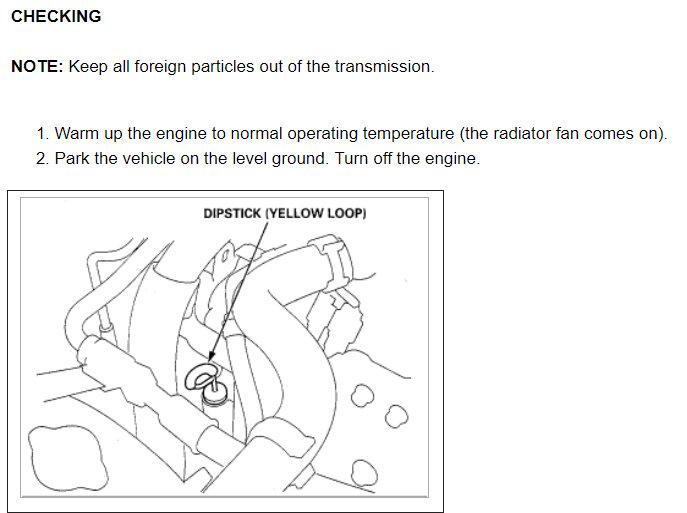 CHECKING

NOTE: Keep all foreign particles out of the transmission.

1. Warm up the engine to normal operating temperature (the radiator fan comes on).
2. Park the vehicle on the level ground. Turn off the engine.

DIPSTICK (YELLOW LOOP)