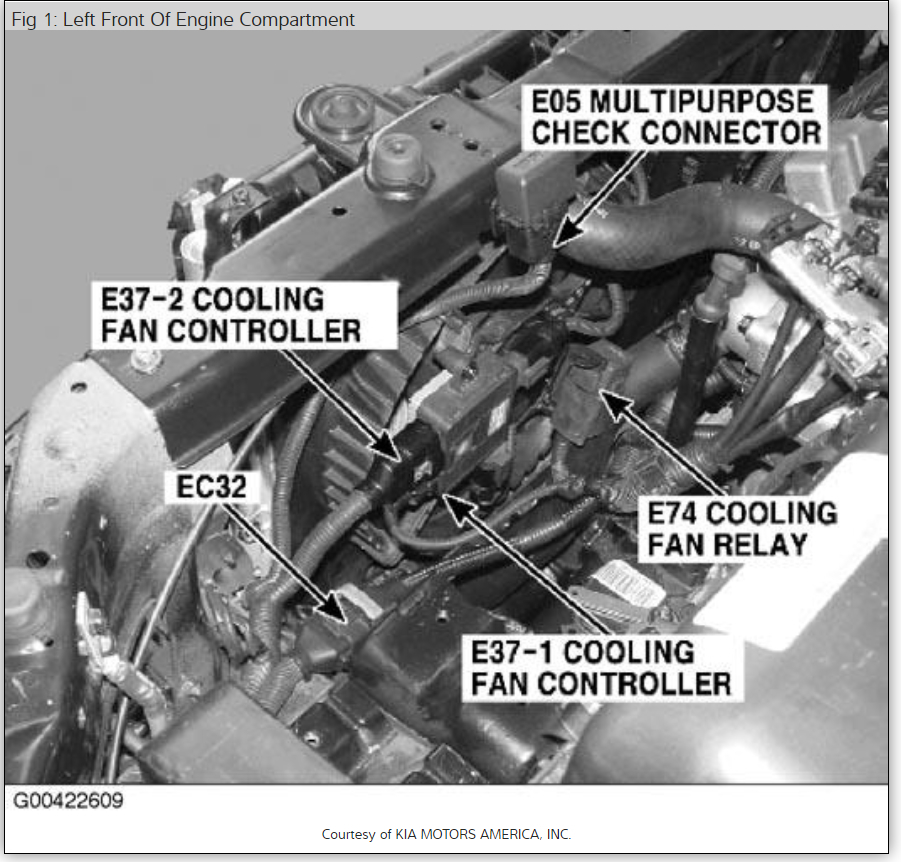 Fig 1: Left Front Of Engine Compartment

E05 MULTIPURPOSE CHECK CONNECTOR

E37-2 COOLING FAN CONTROLLER

EC32

E74 COOLING FAN RELAY

E37-1 COOLING FAN CONTROLLER

G00422609

Courtesy of KIA MOTORS AMERICA, INC.