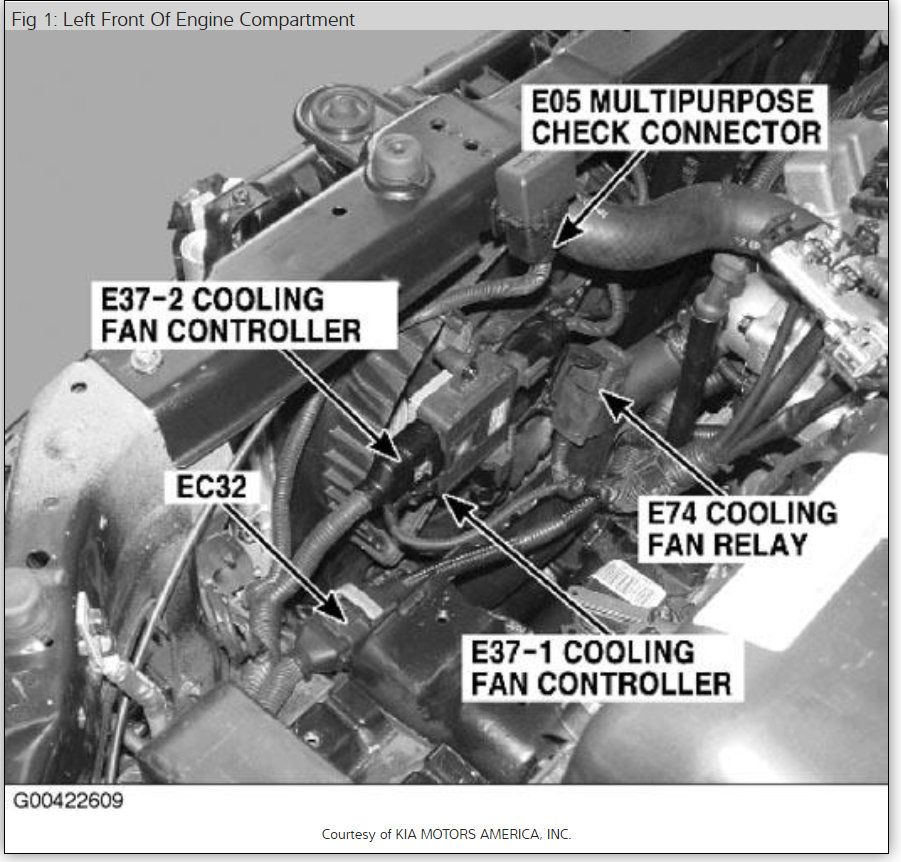 Fig 1: Left Front Of Engine Compartment

E05 MULTIPURPOSE CHECK CONNECTOR

E37-2 COOLING FAN CONTROLLER

EC32

E74 COOLING FAN RELAY

E37-1 COOLING FAN CONTROLLER

G00422609

Courtesy of KIA MOTORS AMERICA, INC.