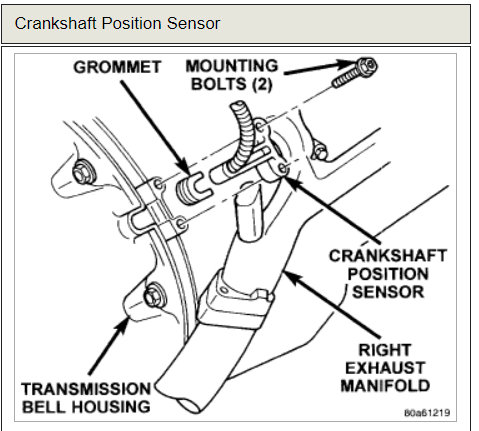 Crankshaft Position Sensor

GROMMET

MOUNTING BOLTS (2)

CRANKSHAFT POSITION SENSOR

RIGHT EXHAUST MANIFOLD

TRANSMISSION BELL HOUSING

80a61219