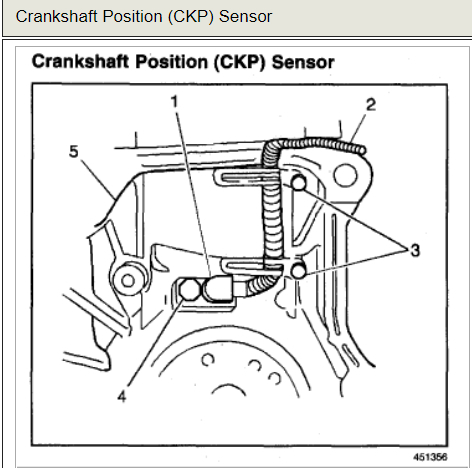 Crankshaft Position (CKP) Sensor

Crankshaft Position (CKP) Sensor

1
2
5
3
4

451356