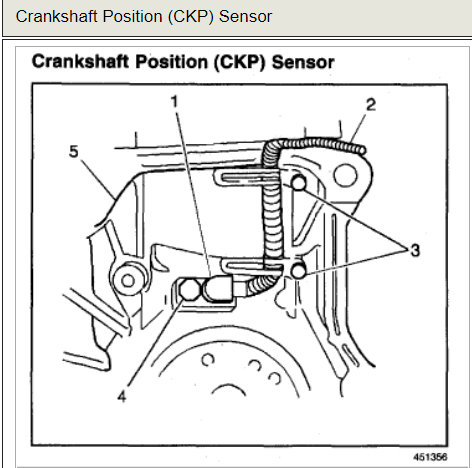 Crankshaft Position (CKP) Sensor

Crankshaft Position (CKP) Sensor

1
2
5
3
4

451356