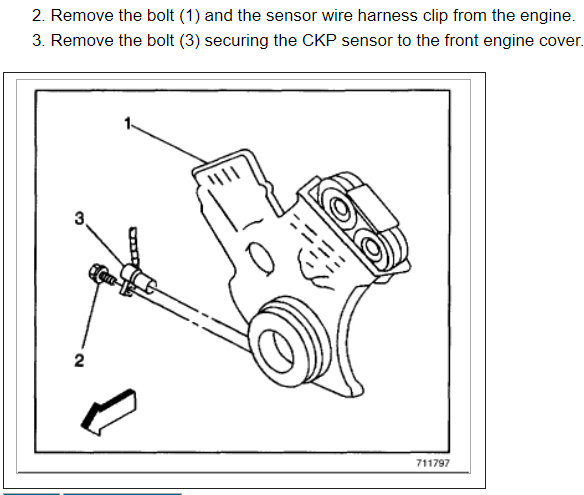 2. Remove the bolt (1) and the sensor wire harness clip from the engine.
3. Remove the bolt (3) securing the CKP sensor to the front engine cover.

1
3
2
711797