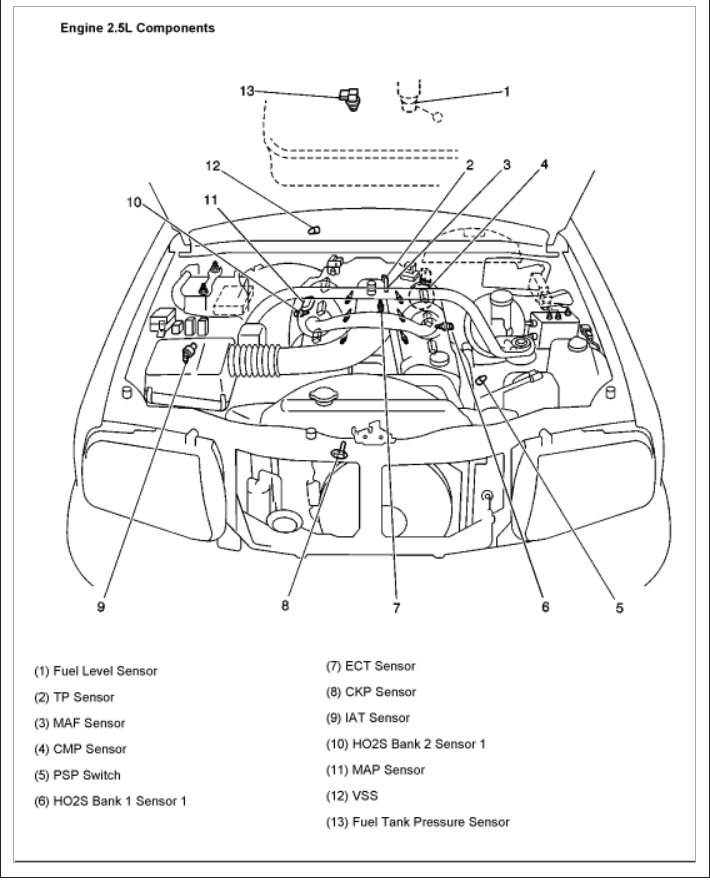 Engine 2.5L Components

13
1
12
2
3
4
10
11
9
8
7
6
5

(1) Fuel Level Sensor
(2) TP Sensor
(3) MAF Sensor
(4) CMP Sensor
(5) PSP Switch
(6) HO2S Bank 1 Sensor 1

(7) ECT Sensor
(8) CKP Sensor
(9) IAT Sensor
(10) HO2S Bank 2 Sensor 1
(11) MAP Sensor
(12) VSS
(13) Fuel Tank Pressure Sensor