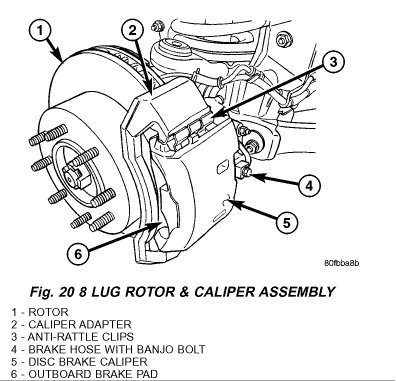 1
2
3
4
5
6
80fbba8b

Fig. 20 8 LUG ROTOR & CALIPER ASSEMBLY
1 - ROTOR
2 - CALIPER ADAPTER
3 - ANTI-RATTLE CLIPS
4 - BRAKE HOSE WITH BANJO BOLT
5 - DISC BRAKE CALIPER
6 - OUTBOARD BRAKE PAD