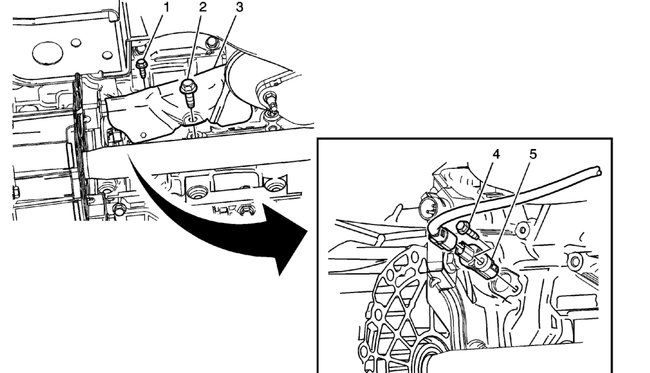 1
2
3
4
5