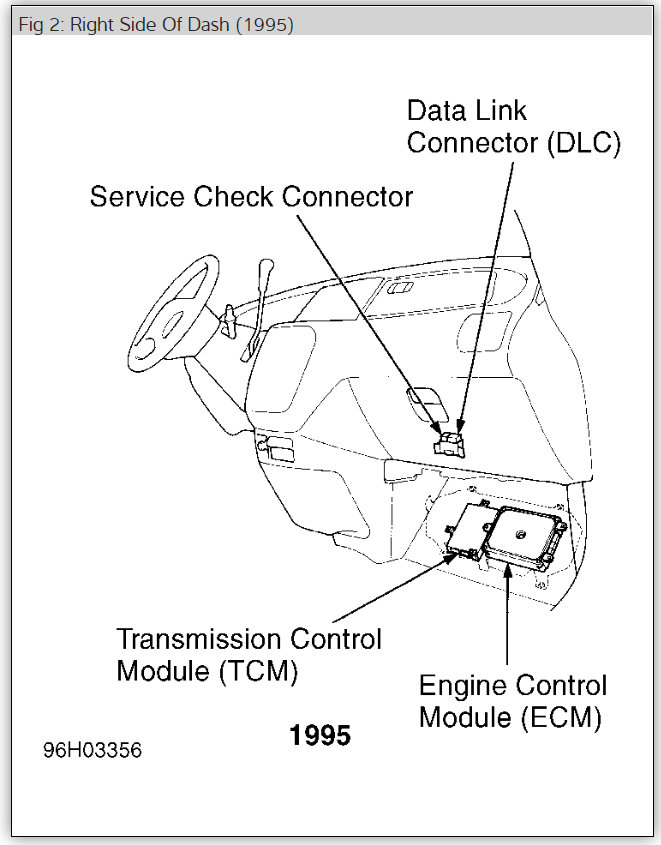 Fig 2: Right Side Of Dash (1995)

Data Link Connector (DLC)

Service Check Connector

Transmission Control Module (TCM)

Engine Control Module (ECM)

1995

96H03356