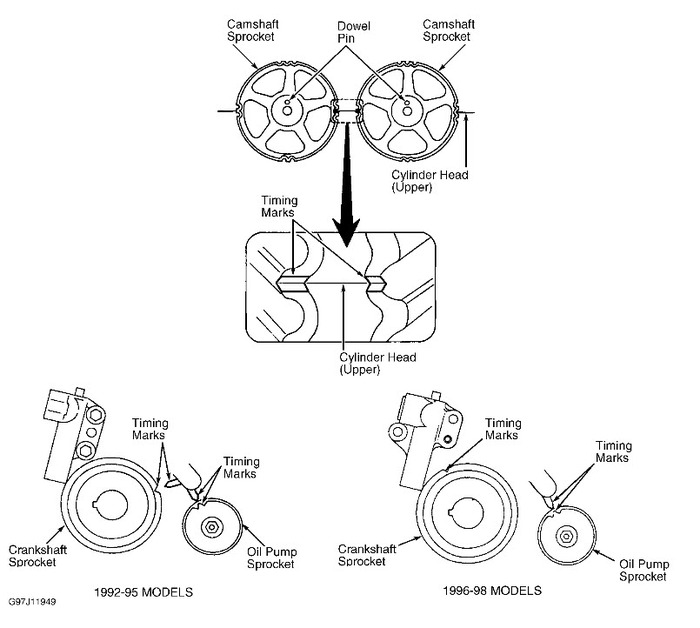 Camshaft Sprocket

Dowel Pin

Camshaft Sprocket

Cylinder Head (Upper)

Timing Marks

Cylinder Head (Upper)

Timing Marks

Timing Marks

Crankshaft Sprocket

Oil Pump Sprocket

1992-95 MODELS

Timing Marks

Timing Marks

Crankshaft Sprocket

Oil Pump Sprocket

1996-98 MODELS

G97J11949